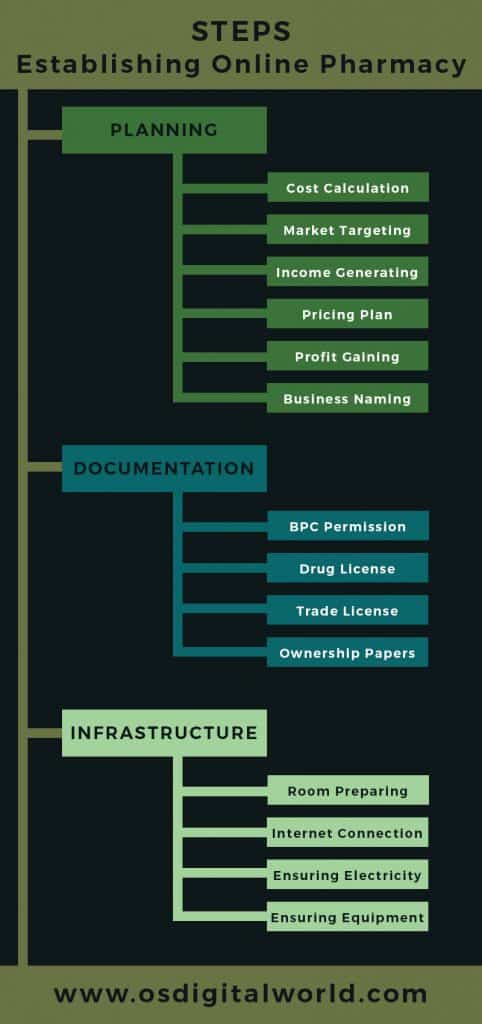 STEPS
Establishing Online Pharmacy

PLANNING

Cost Calculation

Market Targeting

Income Generating

Pricing Plan

Profit Gaining

Business Naming

DOCUMENTATION

BPC Permission

Drug License

Trade License

Ownership Papers

INFRASTRUCTURE

Room Preparing

Internet Connection

Ensuring Electricity

Ensuring Equipment

www.osdigitalworld.com